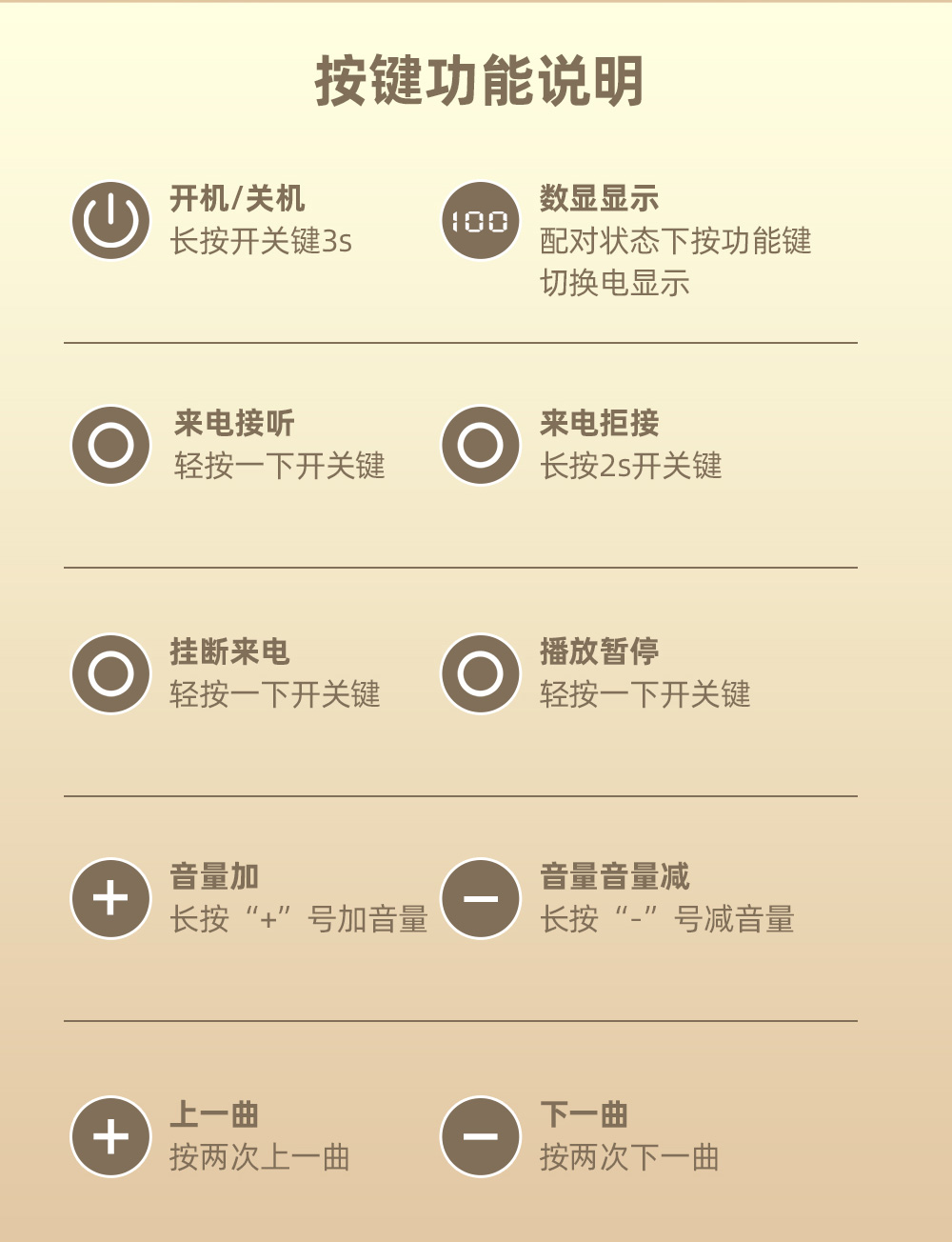 按键功能说明

开机/关机
长按开关键3s

数显显示
配对状态下按功能键切换电显示

来电接听
轻按一下开关键

来电拒接
长按2s开关键

挂断来电
轻按一下开关键

播放暂停
轻按一下开关键

音量加
长按“+”号加音量

音量音量减
长按“-”号减音量

上一曲
按两次上一曲

下一曲
按两次下一曲