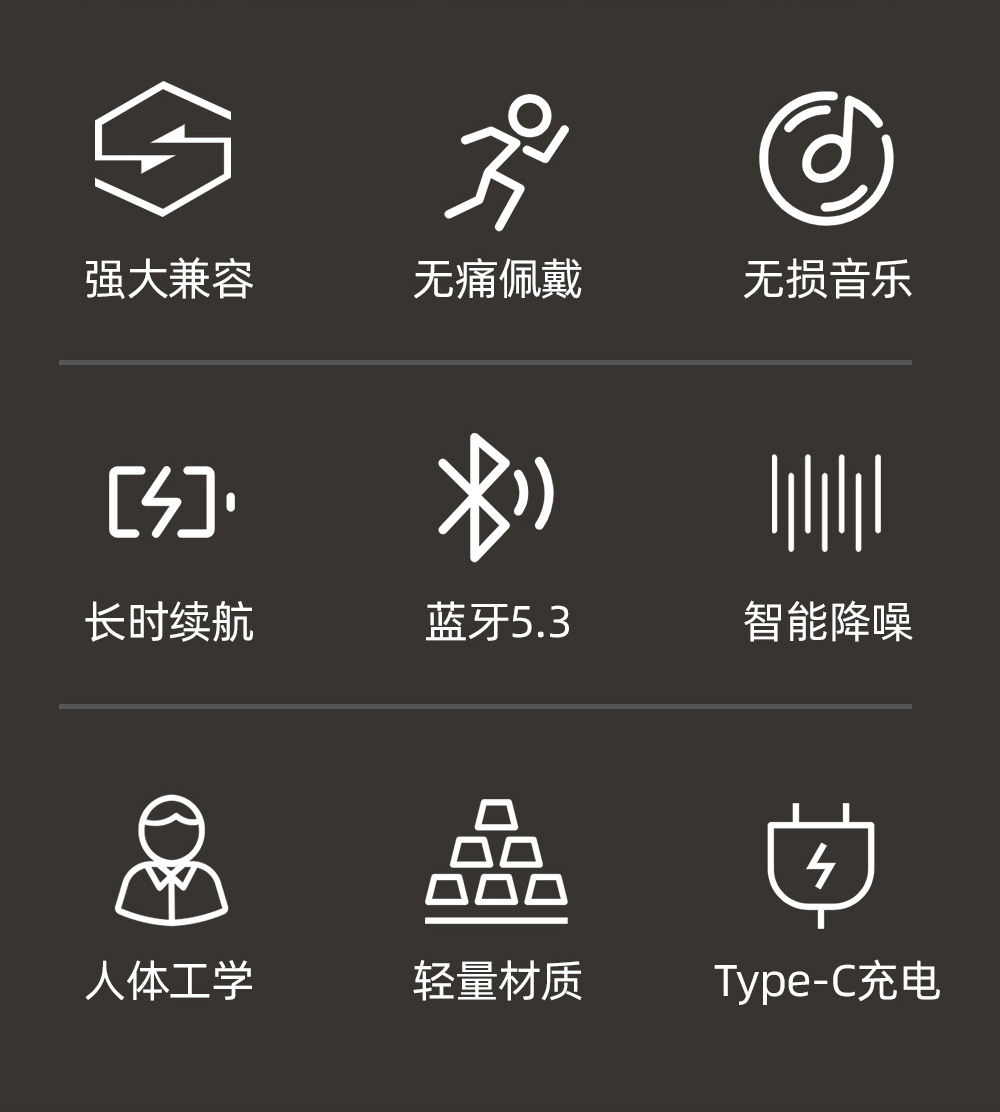 强大兼容

无痛佩戴

无损音乐

长时续航

蓝牙5.3

智能降噪

人体工学

轻量材质

Type-C充电